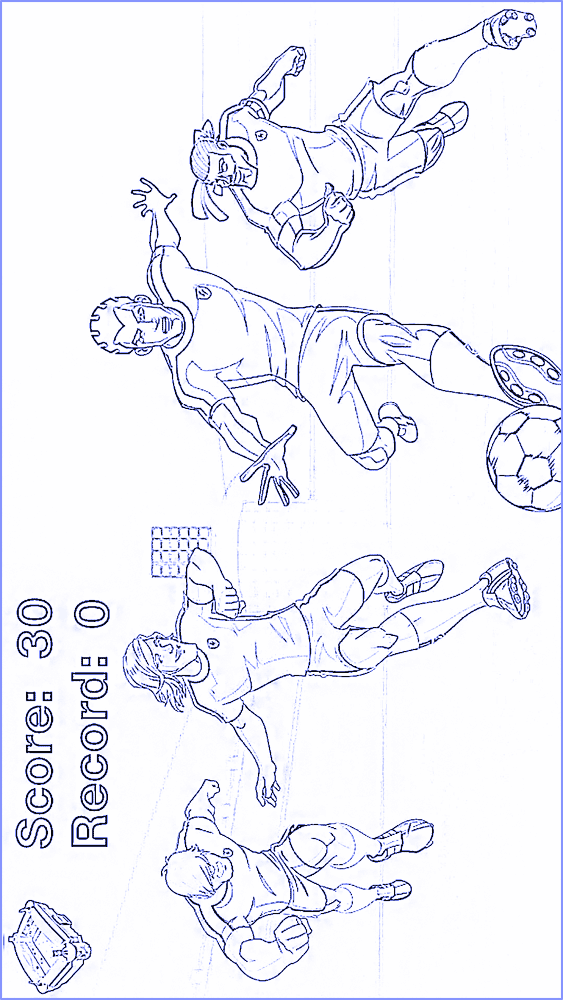 Score: 30
Record: 0